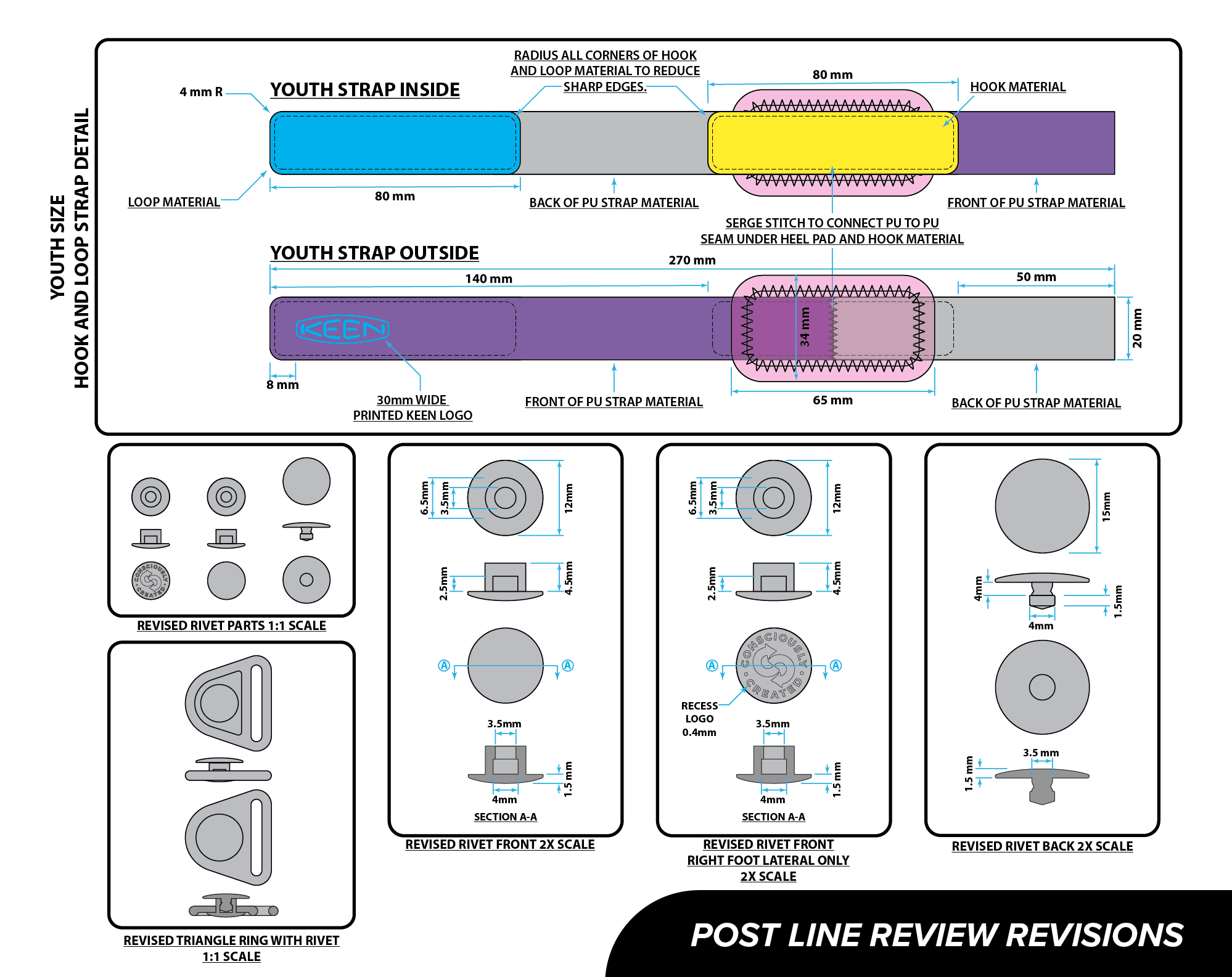 YOUTH SIZE
HOOK AND LOOP STRAP DETAIL

YOUTH STRAP INSIDE

4 mm R

RADIUS ALL CORNERS OF HOOK AND LOOP MATERIAL TO REDUCE SHARP EDGES.

80 mm

HOOK MATERIAL

LOOP MATERIAL

80 mm

BACK OF PU STRAP MATERIAL

FRONT OF PU STRAP MATERIAL

SERGE STITCH TO CONNECT PU TO PU SEAM UNDER HEEL PAD AND HOOK MATERIAL

YOUTH STRAP OUTSIDE

270 mm

140 mm

50 mm

KEEN

34 mm

20 mm

8 mm

30mm WIDE PRINTED KEEN LOGO

FRONT OF PU STRAP MATERIAL

65 mm

BACK OF PU STRAP MATERIAL

CONSCIOUSLY CREATED

REVISED RIVET PARTS 1:1 SCALE

REVISED TRIANGLE RING WITH RIVET 1:1 SCALE

6.5mm
3.5mm
12mm
2.5mm
4.5mm
Ⓐ Ⓐ
3.5mm
1.5 mm
4mm
SECTION A-A

REVISED RIVET FRONT 2X SCALE

6.5mm
3.5mm
12mm
2.5mm
4.5mm
Ⓐ Ⓐ
CONSCIOUSLY CREATED
RECESS LOGO 0.4mm
3.5mm
1.5 mm
4mm
SECTION A-A

REVISED RIVET FRONT RIGHT FOOT LATERAL ONLY 2X SCALE

15mm
4mm
1.5mm
4mm
3.5 mm
1.5 mm

REVISED RIVET BACK 2X SCALE

POST LINE REVIEW REVISIONS